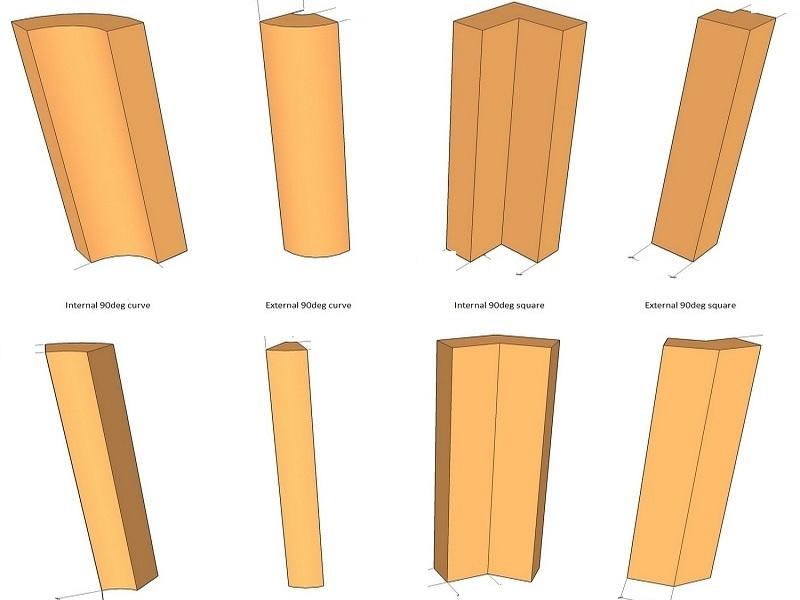 Internal 90deg curve

External 90deg curve

Internal 90deg square

External 90deg square