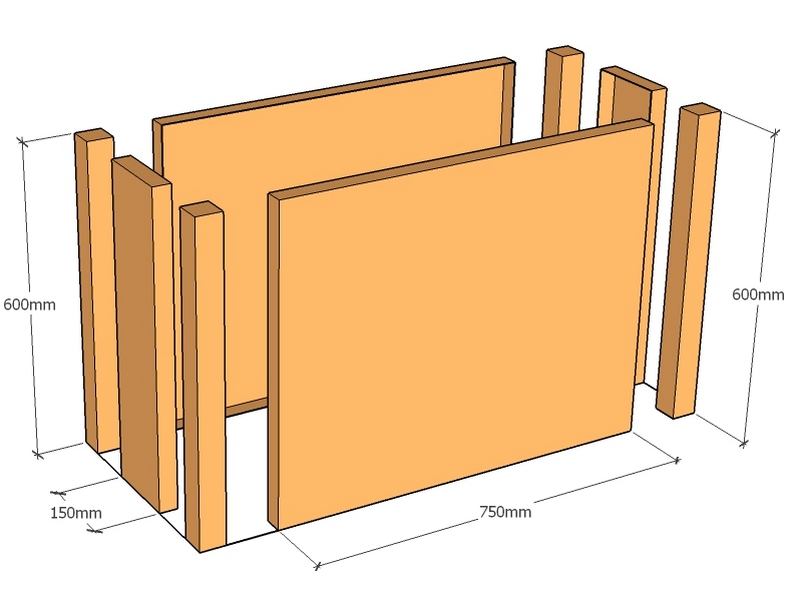 600mm

600mm

150mm

750mm